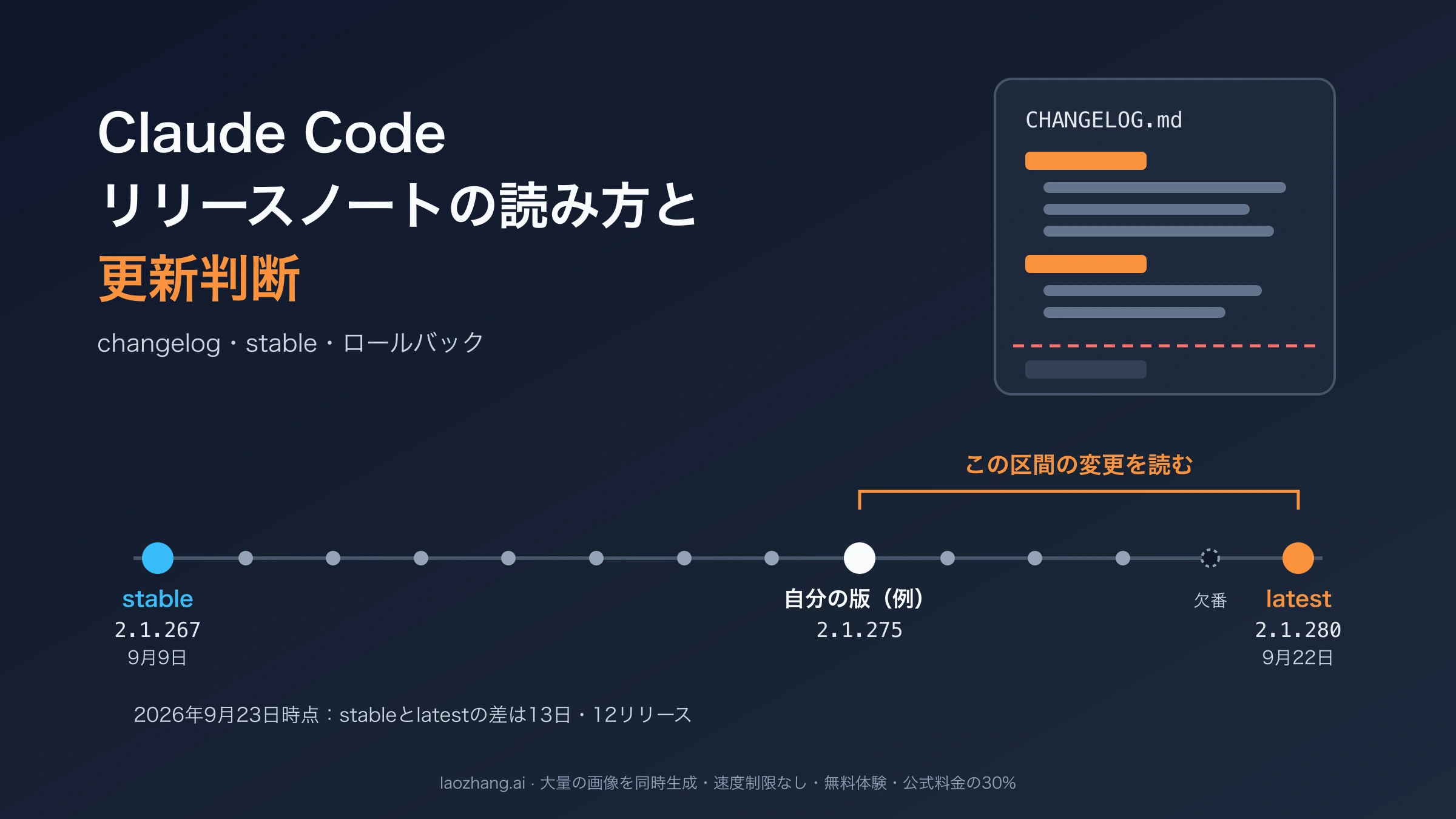 Claude Code
リリースノートの読み方と
更新判断

changelog・stable・ロールバック

CHANGELOG.md

この区間の変更を読む

stable
2.1.267
9月9日

自分の版（例）
2.1.275

欠番

latest
2.1.280
9月22日

2026年9月23日時点：stableとlatestの差は13日・12リリース

laozhang.ai · 大量の画像を同時生成・速度制限なし・無料体験・公式料金の30%