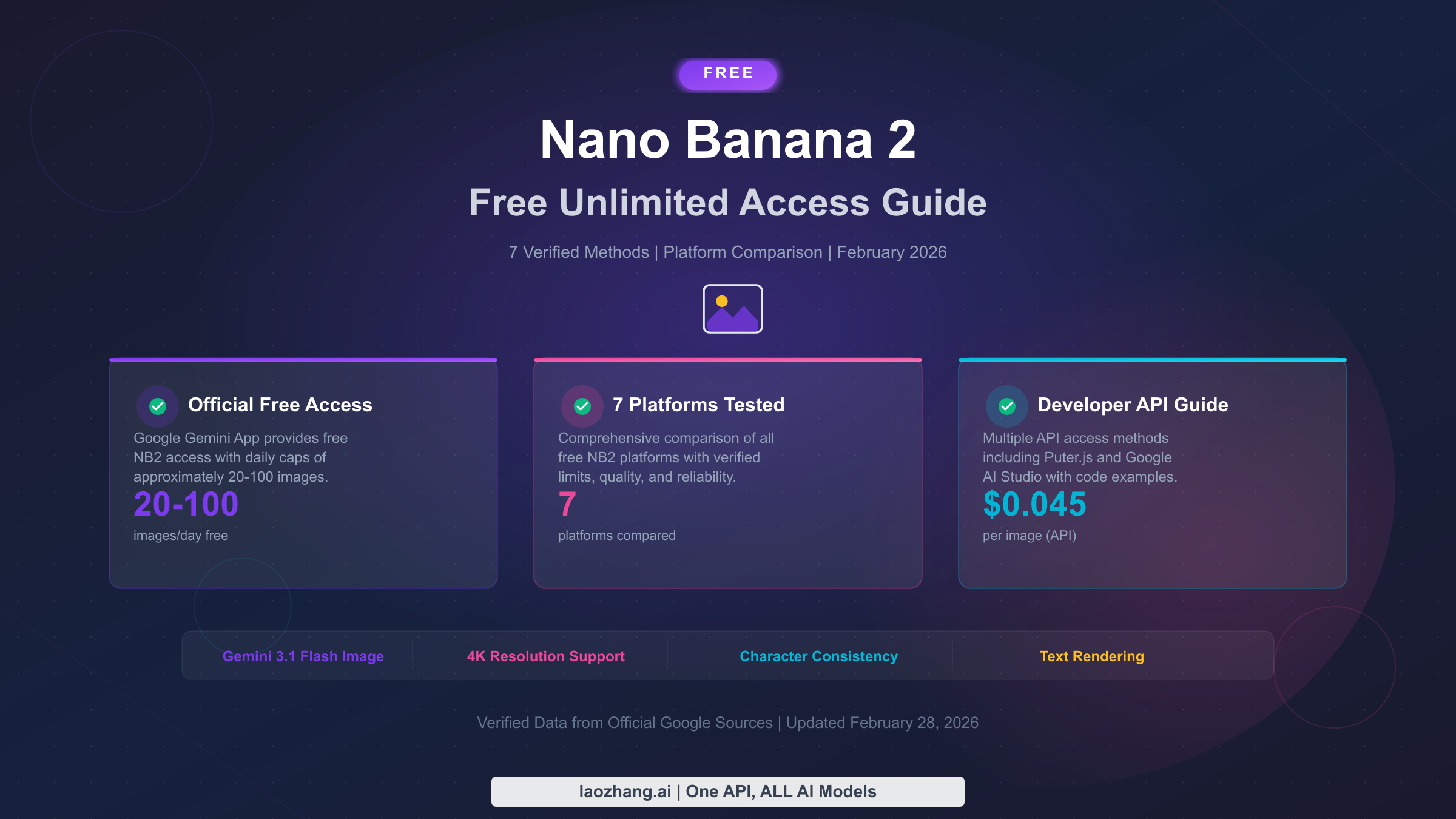 FREE

Nano Banana 2

Free Unlimited Access Guide

7 Verified Methods | Platform Comparison | February 2026

Official Free Access

Google Gemini App provides free NB2 access with daily caps of approximately 20-100 images.

20-100

images/day free

7 Platforms Tested

Comprehensive comparison of all free NB2 platforms with verified limits, quality, and reliability.

7

platforms compared

Developer API Guide

Multiple API access methods including Puter.js and Google AI Studio with code examples.

$0.045

per image (API)

Gemini 3.1 Flash Image

4K Resolution Support

Character Consistency

Text Rendering

Verified Data from Official Google Sources | Updated February 28, 2026

laozhang.ai | One API, ALL AI Models