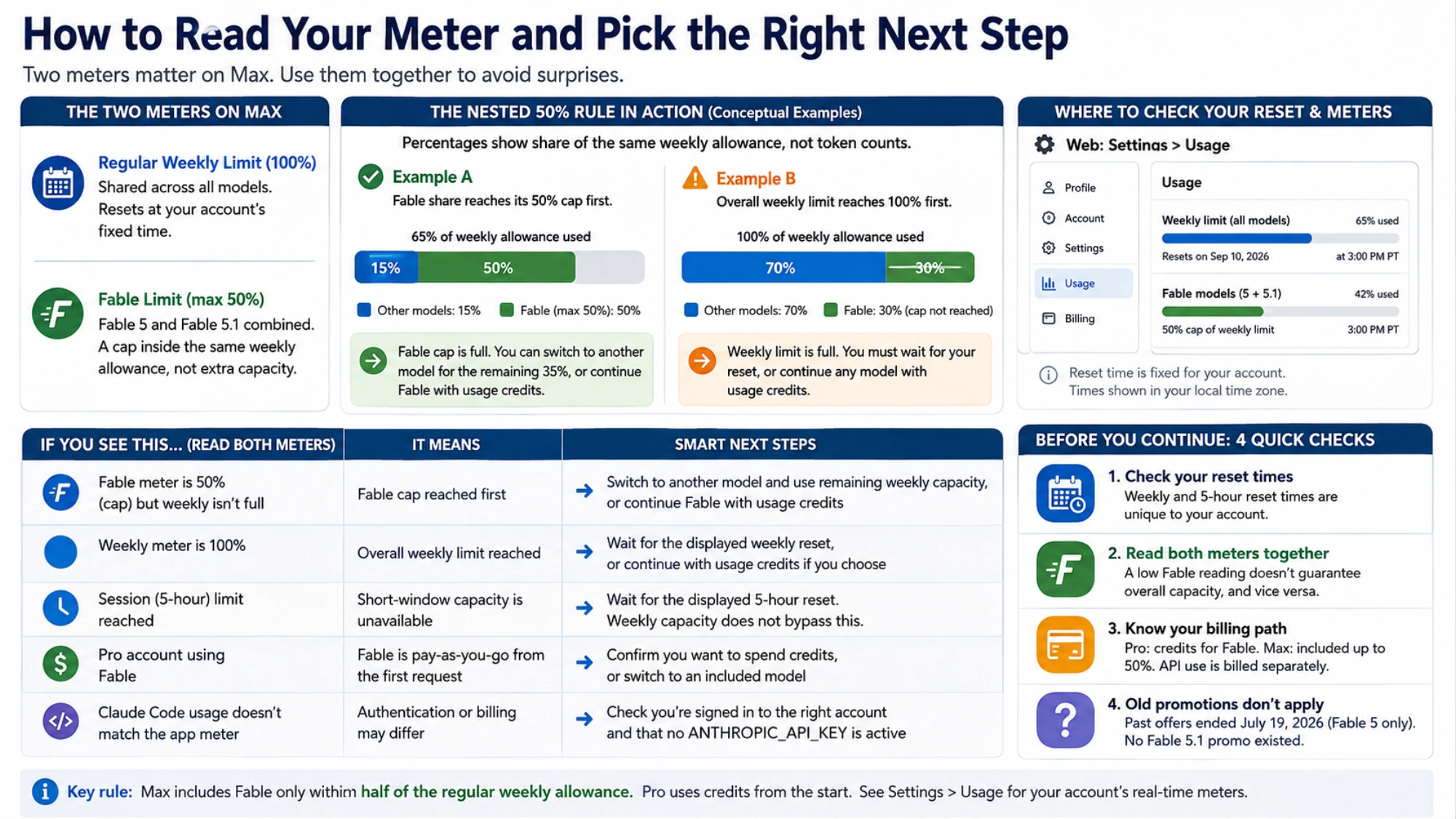 How to Read Your Meter and Pick the Right Next Step

Two meters matter on Max. Use them together to avoid surprises.

THE TWO METERS ON MAX

Regular Weekly Limit (100%)
Shared across all models. Resets at your account's fixed time.

Fable Limit (max 50%)
Fable 5 and Fable 5.1 combined. A cap inside the same weekly allowance, not extra capacity.

THE NESTED 50% RULE IN ACTION (Conceptual Examples)

Percentages show share of the same weekly allowance, not token counts.

Example A
Fable share reaches its 50% cap first.

65% of weekly allowance used

15% 50%

Other models: 15% Fable (max 50%): 50%

Fable cap is full. You can switch to another model for the remaining 35%, or continue Fable with usage credits.

Example B
Overall weekly limit reaches 100% first.

100% of weekly allowance used

70% 30%

Other models: 70% Fable: 30% (cap not reached)

Weekly limit is full. You must wait for your reset, or continue any model with usage credits.

WHERE TO CHECK YOUR RESET & METERS

Web: Settings > Usage

Profile
Account
Settings
Usage
Billing

Usage

Weekly limit (all models) 65% used
Resets on Sep 10, 2026 at 3:00 PM PT

Fable models (5 + 5.1) 42% used
50% cap of weekly limit 3:00 PM PT

Reset time is fixed for your account. Times shown in your local time zone.

| IF YOU SEE THIS... (READ BOTH METERS) | IT MEANS | SMART NEXT STEPS |
|---|---|---|
| Fable meter is 50% (cap) but weekly isn't full | Fable cap reached first | Switch to another model and use remaining weekly capacity, or continue Fable with usage credits |
| Weekly meter is 100% | Overall weekly limit reached | Wait for the displayed weekly reset, or continue with usage credits if you choose |
| Session (5-hour) limit reached | Short-window capacity is unavailable | Wait for the displayed 5-hour reset. Weekly capacity does not bypass this. |
| Pro account using Fable | Fable is pay-as-you-go from the first request | Confirm you want to spend credits, or switch to an included model |
| Claude Code usage doesn't match the app meter | Authentication or billing may differ | Check you're signed in to the right account and that no ANTHROPIC_API_KEY is active |

BEFORE YOU CONTINUE: 4 QUICK CHECKS

1. Check your reset times
Weekly and 5-hour reset times are unique to your account.

2. Read both meters together
A low Fable reading doesn't guarantee overall capacity, and vice versa.

3. Know your billing path
Pro: credits for Fable. Max: included up to 50%. API use is billed separately.

4. Old promotions don't apply
Past offers ended July 19, 2026 (Fable 5 only). No Fable 5.1 promo existed.

Key rule: Max includes Fable only within half of the regular weekly allowance. Pro uses credits from the start. See Settings > Usage for your account's real-time meters.